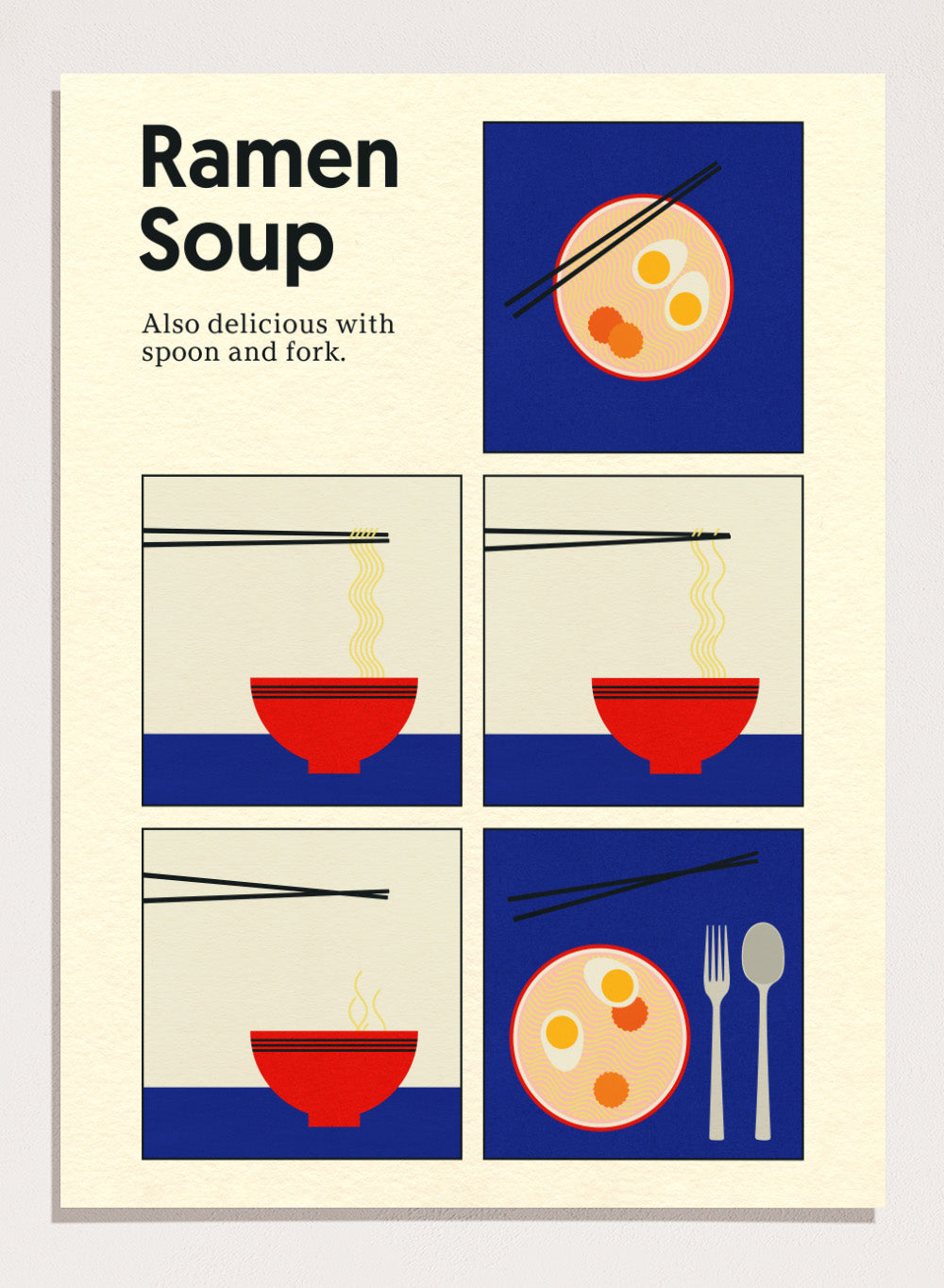 Ramen Soup

Also delicious with spoon and fork.