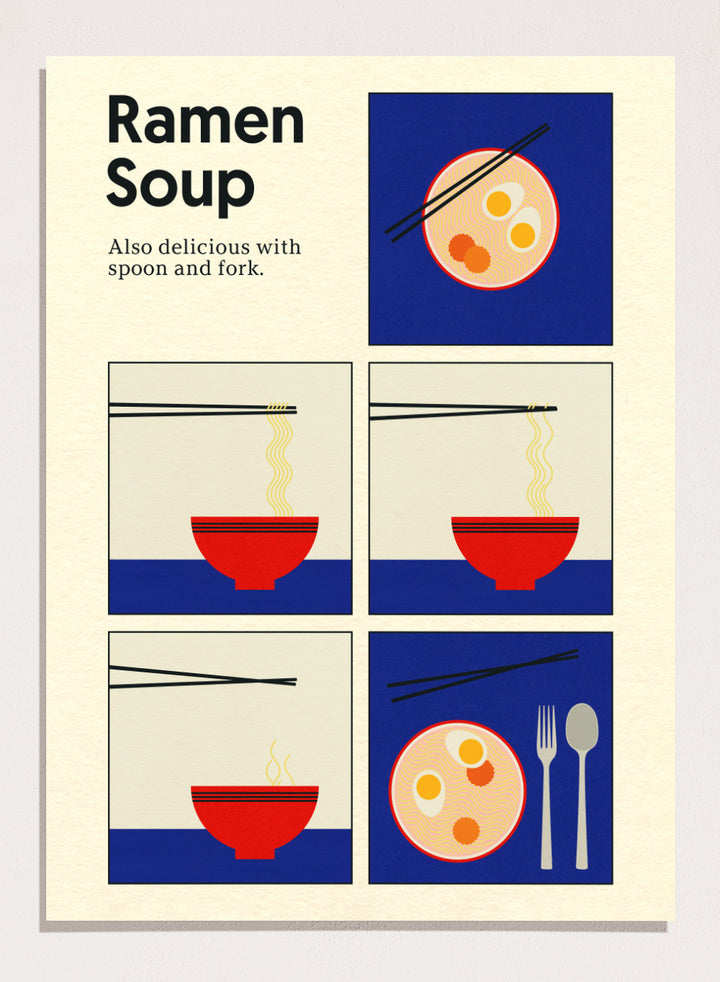 Ramen Soup

Also delicious with spoon and fork.