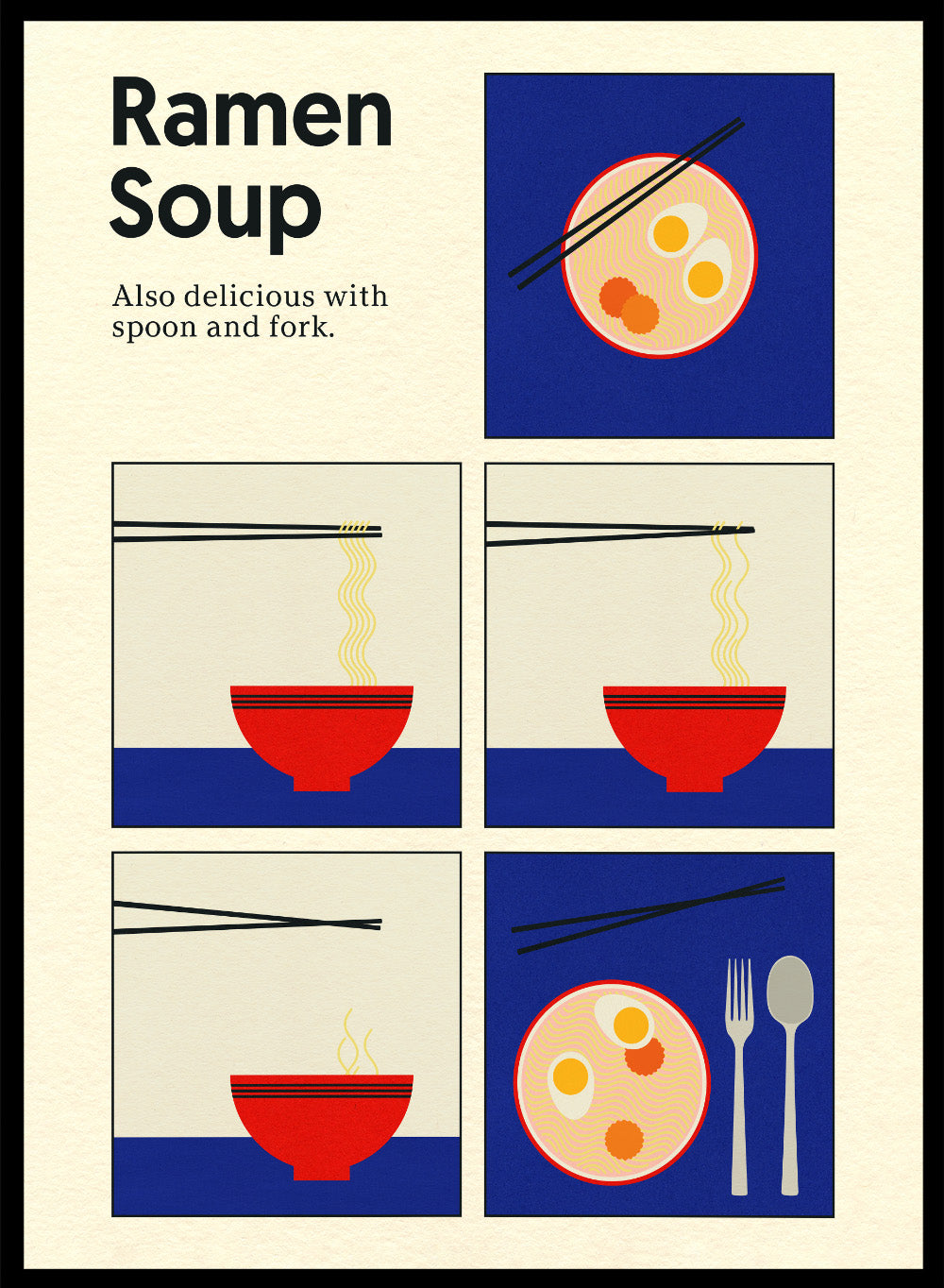 Ramen Soup

Also delicious with spoon and fork.